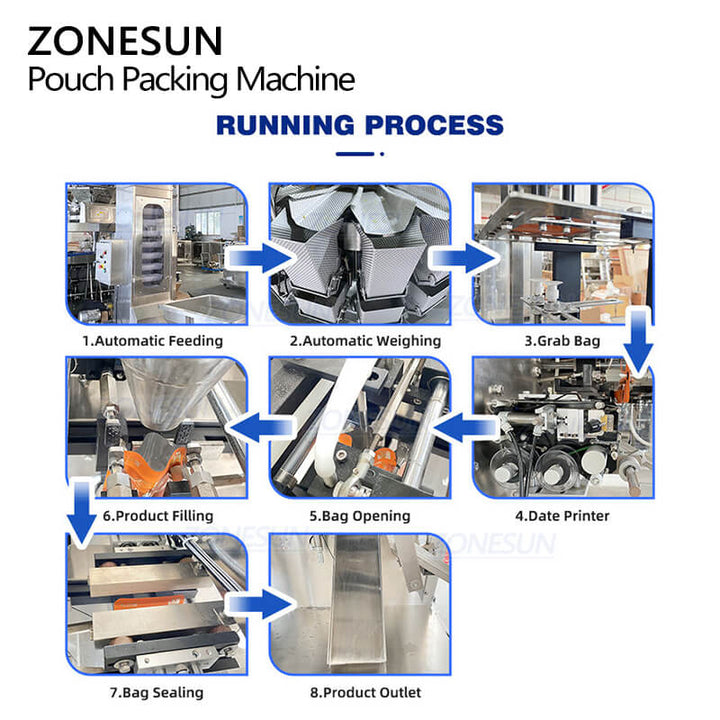 ZONESUN
Pouch Packing Machine

RUNNING PROCESS

1.Automatic Feeding

2.Automatic Weighing

3.Grab Bag

4.Date Printer

5.Bag Opening

6.Product Filling

7.Bag Sealing

8.Product Outlet

ZONESUN ZONESUN